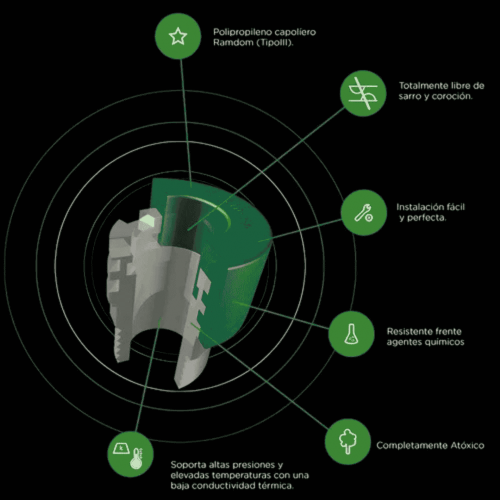 Polipropileno capolíero Ramdom (TipoIII).

Totalmente libre de sarro y coroción.

Instalación fácil y perfecta.

Resistente frente agentes químicos

Completamente Atóxico

Soporta altas presiones y elevadas temperaturas con una baja conductividad térmica.