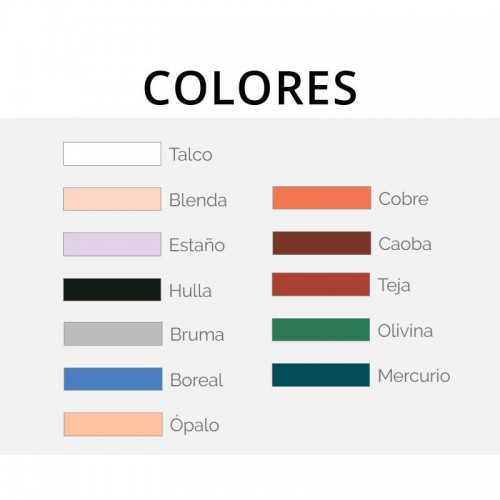 COLORES

Talco
Blenda
Estaño
Hulla
Bruma
Boreal
Ópalo

Cobre
Caoba
Teja
Olivina
Mercurio